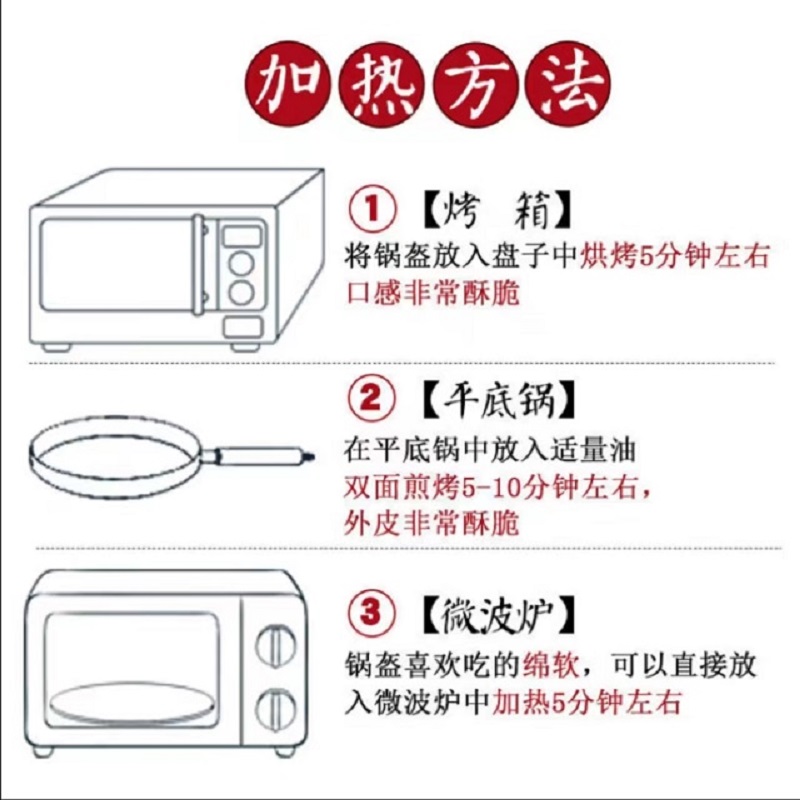 加热方法

① 【烤　箱】
将锅盔放入盘子中烘烤5分钟左右
口感非常酥脆

② 【平底锅】
在平底锅中放入适量油
双面煎烤5-10分钟左右，
外皮非常酥脆

③ 【微波炉】
锅盔喜欢吃的绵软，可以直接放入微波炉中加热5分钟左右