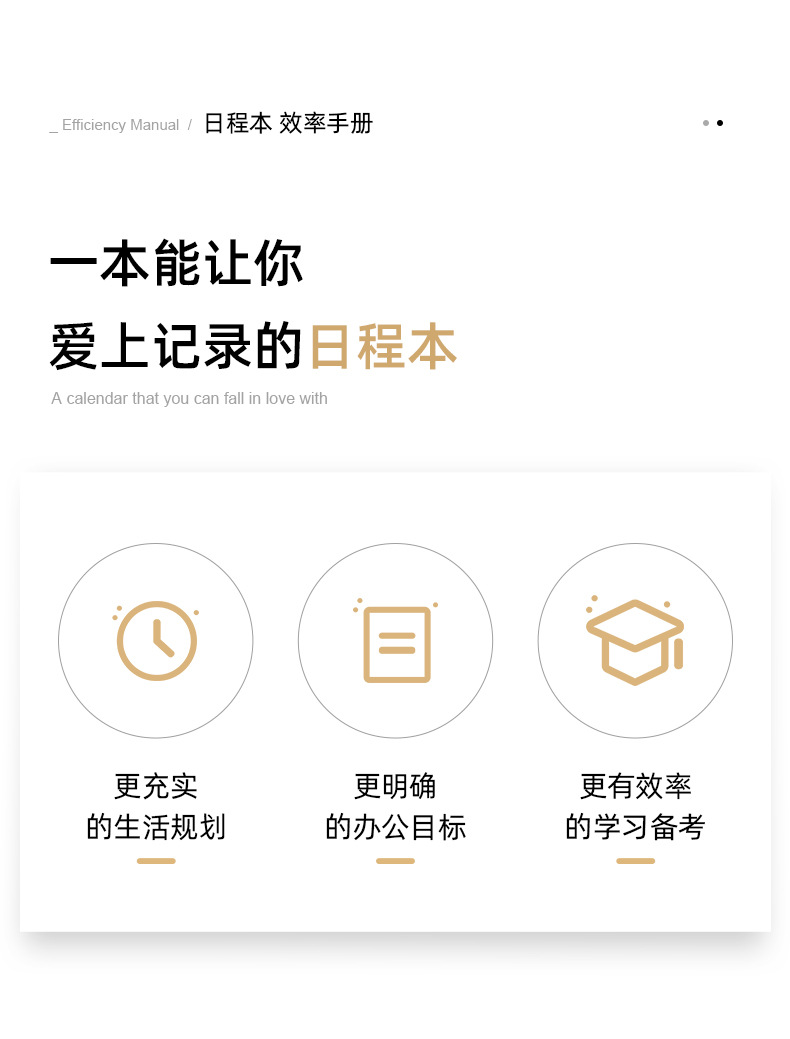 _ Efficiency Manual / 日程本 效率手册

一本能让你
爱上记录的日程本

A calendar that you can fall in love with

更充实
的生活规划

更明确
的办公目标

更有效率
的学习备考