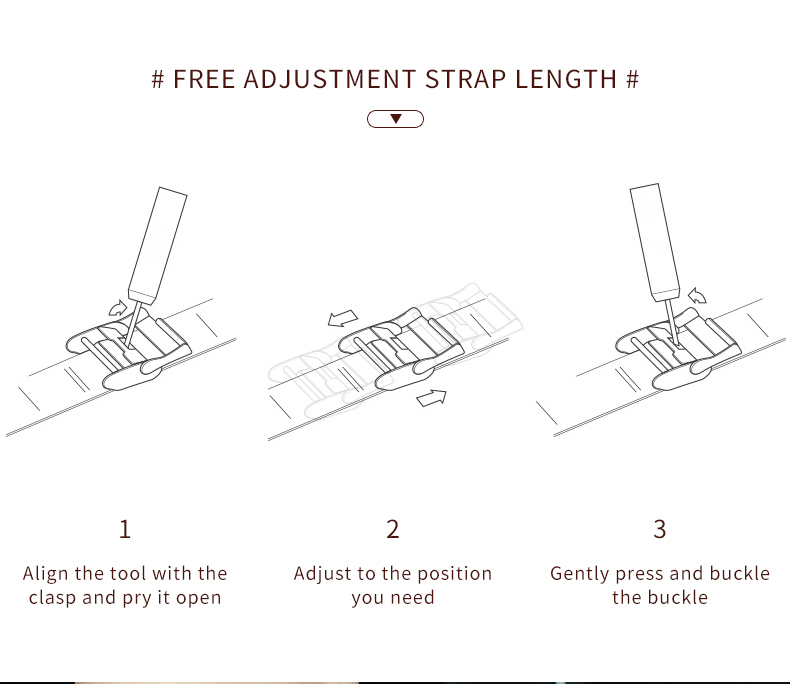 # FREE ADJUSTMENT STRAP LENGTH #

1

Align the tool with the clasp and pry it open

2

Adjust to the position you need

3

Gently press and buckle the buckle