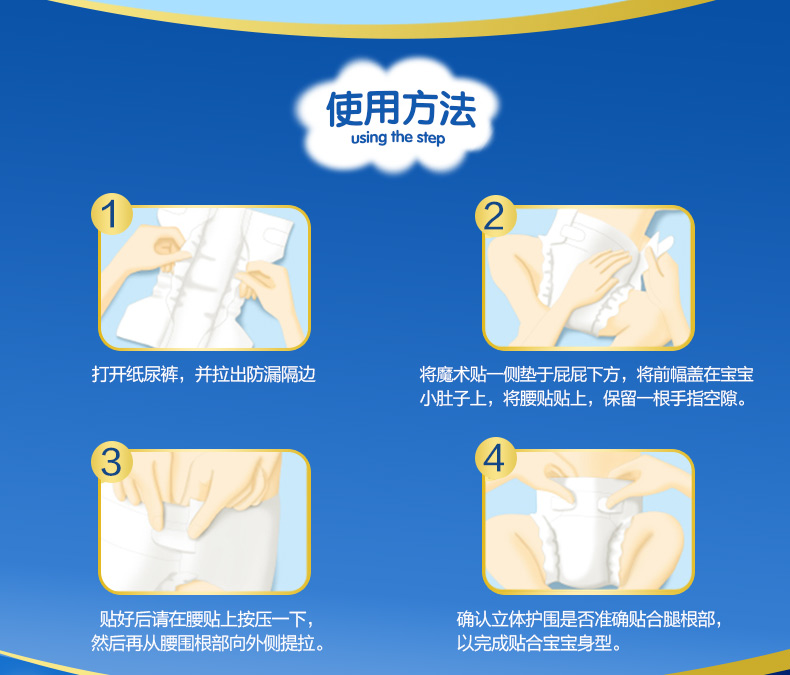 使用方法
using the step

1
打开纸尿裤，并拉出防漏隔边

2
将魔术贴一侧垫于屁屁下方，将前幅盖在宝宝小肚子上，将腰贴贴上，保留一根手指空隙。

3
贴好后请在腰贴上按压一下，然后再从腰围根部向外侧提拉。

4
确认立体护围是否准确贴合腿根部，以完成贴合宝宝身型。